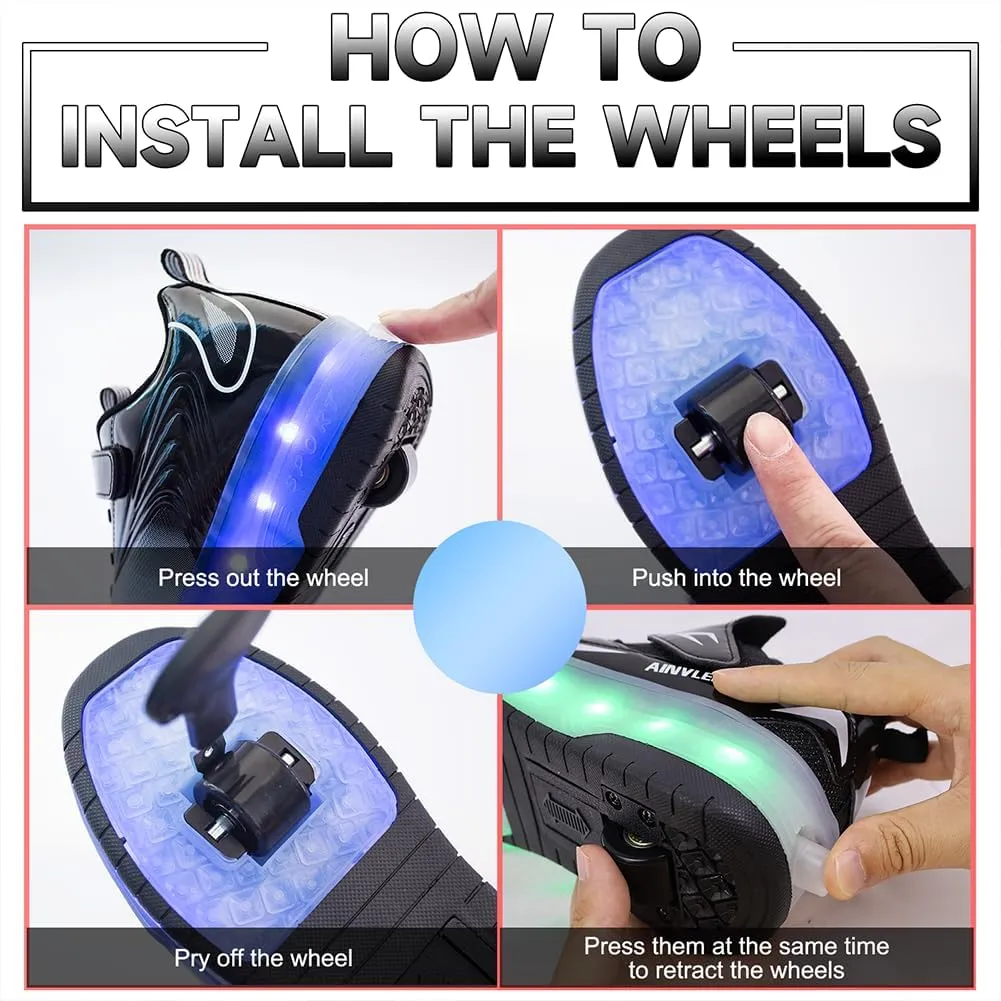 HOW TO INSTALL THE WHEELS

SPORT

Press out the wheel

Push into the wheel

AINVLE

Pry off the wheel

Press them at the same time to retract the wheels