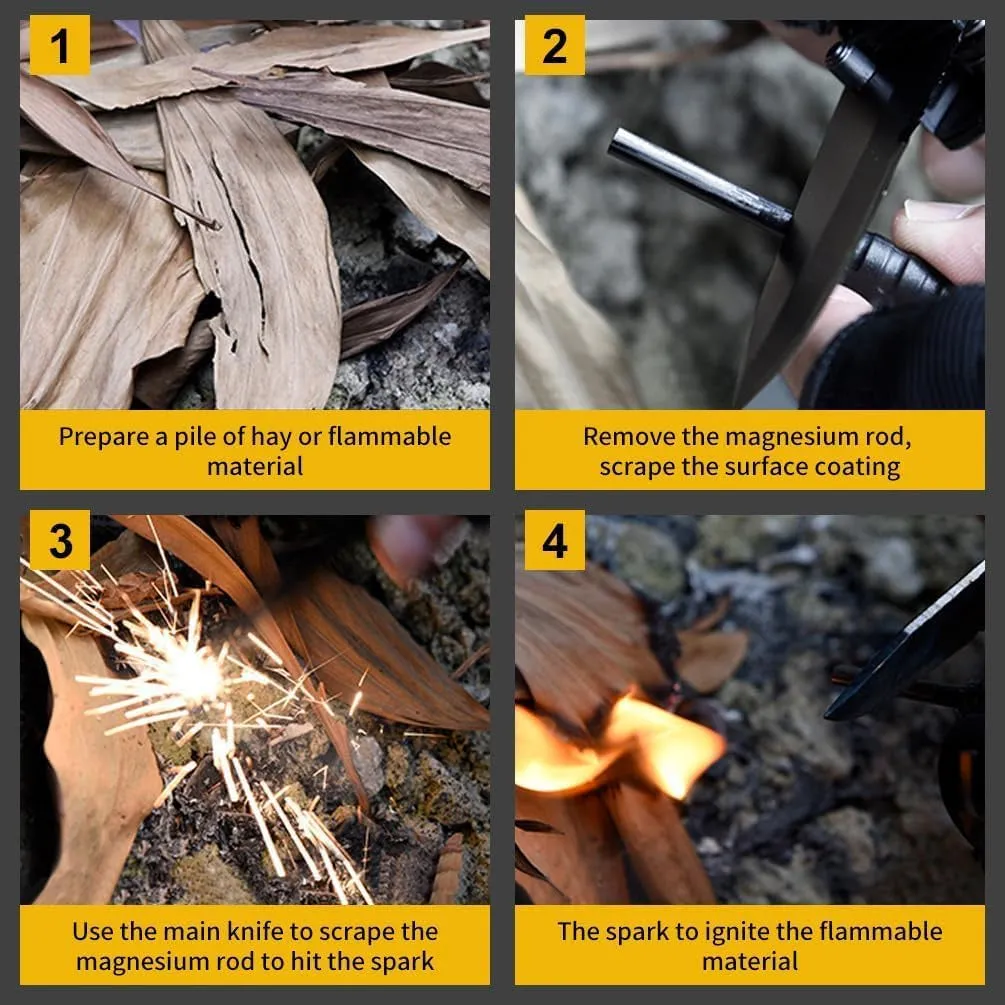 1

Prepare a pile of hay or flammable material

2

Remove the magnesium rod, scrape the surface coating

3

Use the main knife to scrape the magnesium rod to hit the spark

4

The spark to ignite the flammable material